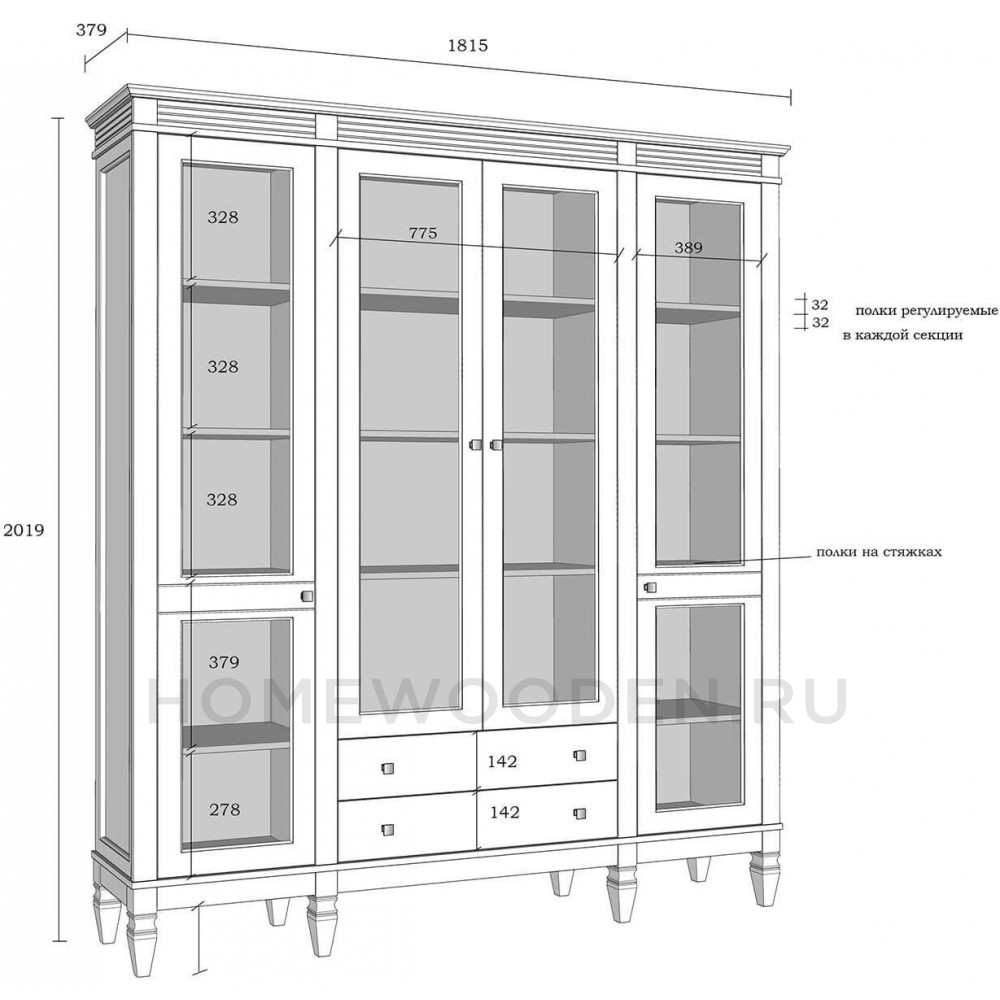 379

1815

2019

328

328

328

379

278

775

389

32
32

полки регулируемые
в каждой секции

полки на стяжках

HOMEWOODEN.RU

142

142